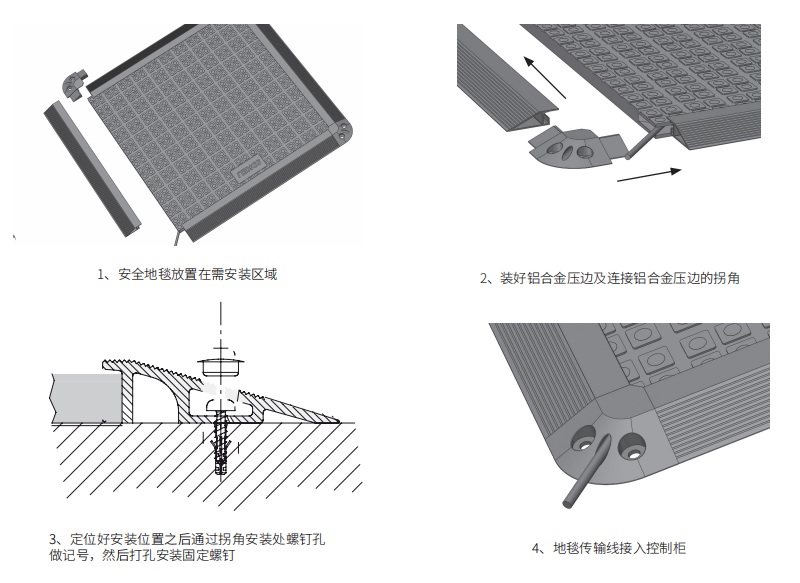 1、安全地毯放置在需安装区域

2、装好铝合金压边及连接铝合金压边的拐角

3、定位好安装位置之后通过拐角安装处螺钉孔做记号，然后打孔安装固定螺钉

4、地毯传输线接入控制柜